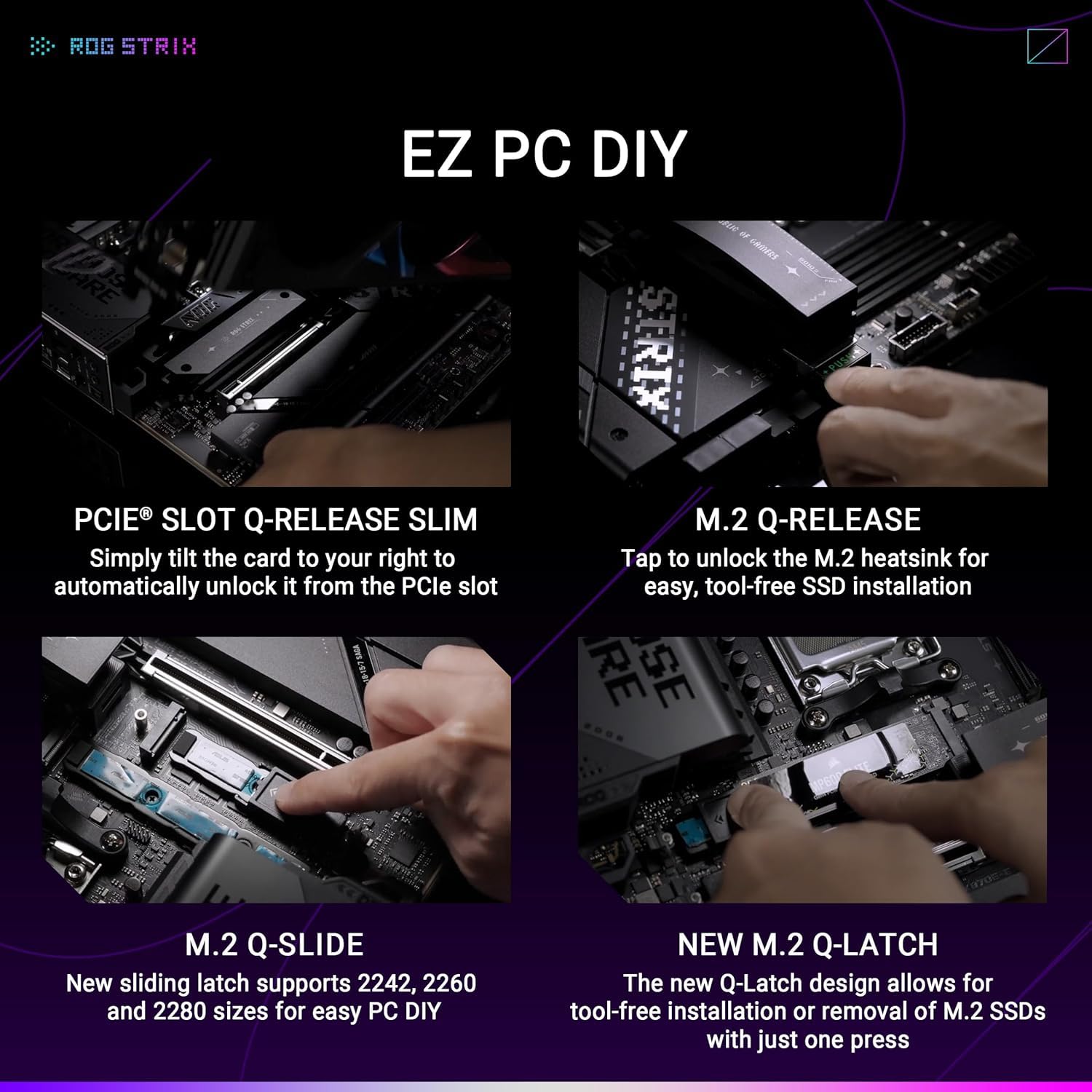 ROG STRIX

EZ PC DIY

PCIE® SLOT Q-RELEASE SLIM
Simply tilt the card to your right to automatically unlock it from the PCIe slot

M.2 Q-RELEASE
Tap to unlock the M.2 heatsink for easy, tool-free SSD installation

M.2 Q-SLIDE
New sliding latch supports 2242, 2260 and 2280 sizes for easy PC DIY

NEW M.2 Q-LATCH
The new Q-Latch design allows for tool-free installation or removal of M.2 SSDs with just one press